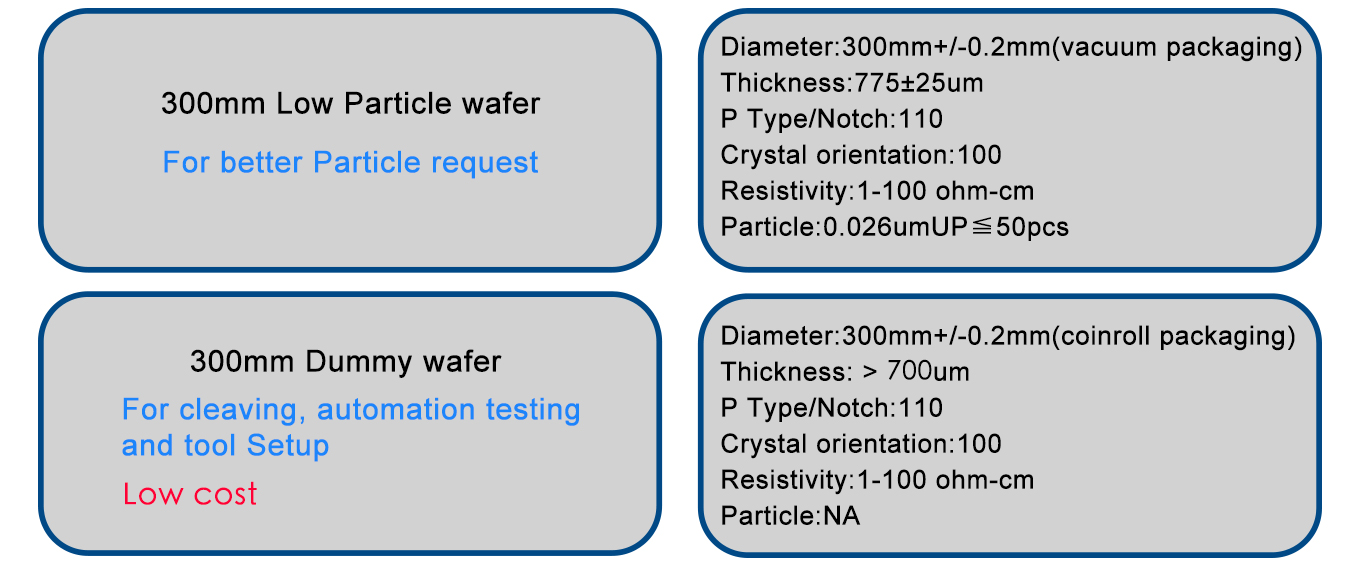 300mm Low Particle wafer

For better Particle request

Diameter:300mm+/-0.2mm(vacuum packaging)
Thickness:775±25um
P Type/Notch:110
Crystal orientation:100
Resistivity:1-100 ohm-cm
Particle:0.026umUP≦50pcs

300mm Dummy wafer

For cleaving, automation testing and tool Setup

Low cost

Diameter:300mm+/-0.2mm(coinroll packaging)
Thickness: > 700um
P Type/Notch:110
Crystal orientation:100
Resistivity:1-100 ohm-cm
Particle:NA